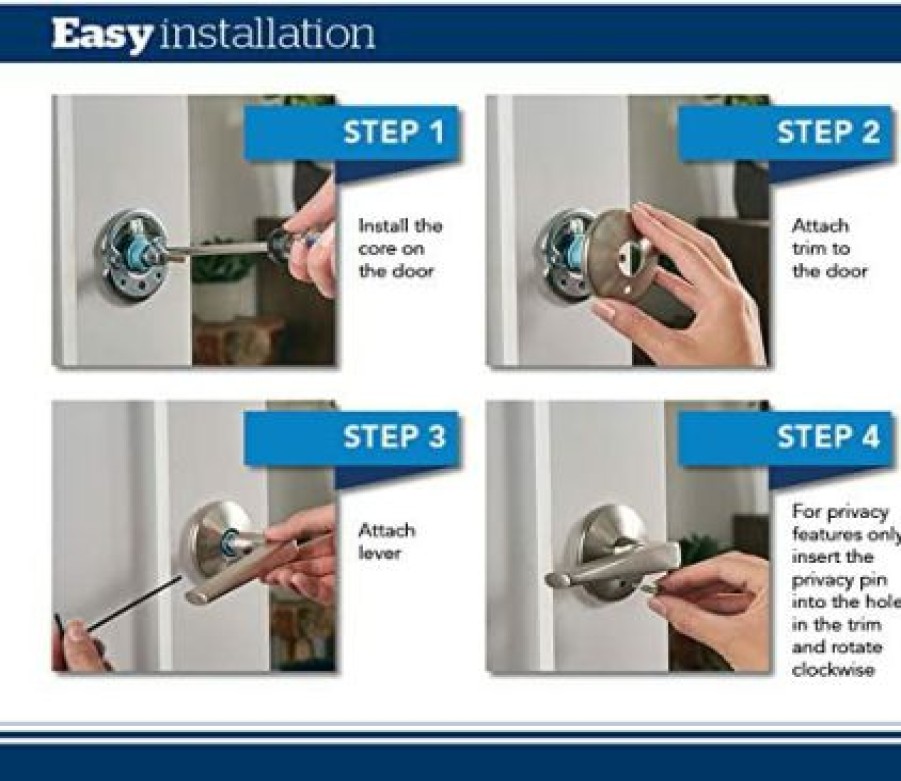 Easy installation

STEP 1

Install the core on the door

STEP 2

Attach trim to the door

STEP 3

Attach lever

STEP 4

For privacy features only insert the privacy pin into the hole in the trim and rotate clockwise