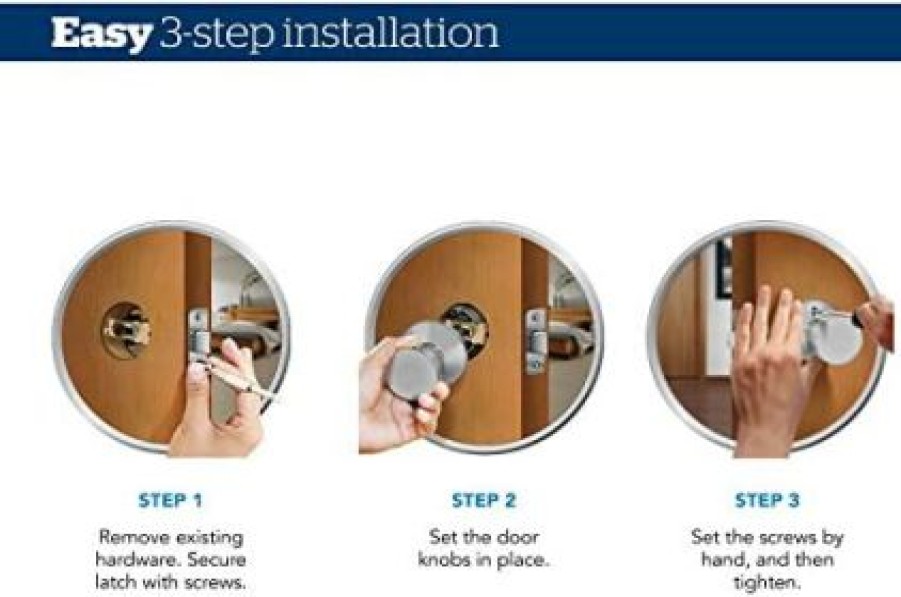 Easy 3-step installation

STEP 1

Remove existing hardware. Secure latch with screws.

STEP 2

Set the door knobs in place.

STEP 3

Set the screws by hand, and then tighten.