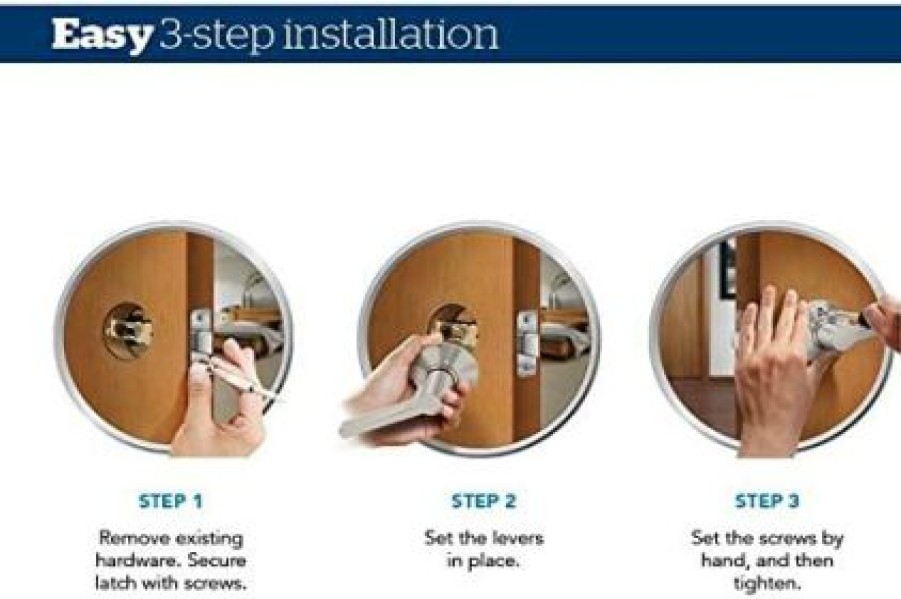 Easy 3-step installation

STEP 1

Remove existing hardware. Secure latch with screws.

STEP 2

Set the levers in place.

STEP 3

Set the screws by hand, and then tighten.