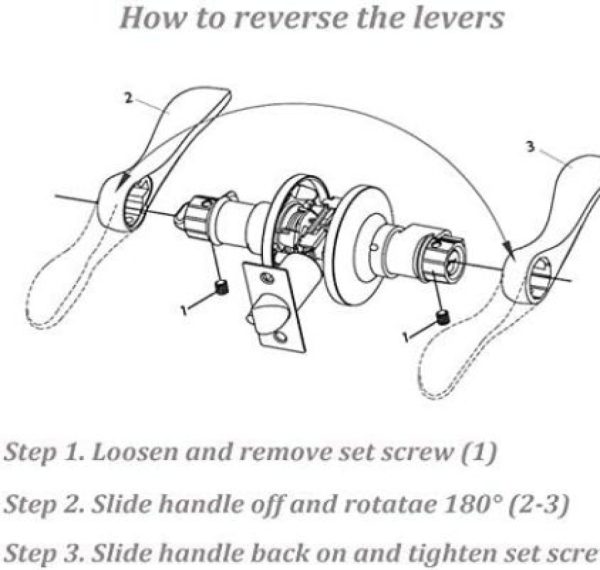 How to reverse the levers

2

3

1

1

Step 1. Loosen and remove set screw (1)

Step 2. Slide handle off and rotatae 180° (2-3)

Step 3. Slide handle back on and tighten set scre